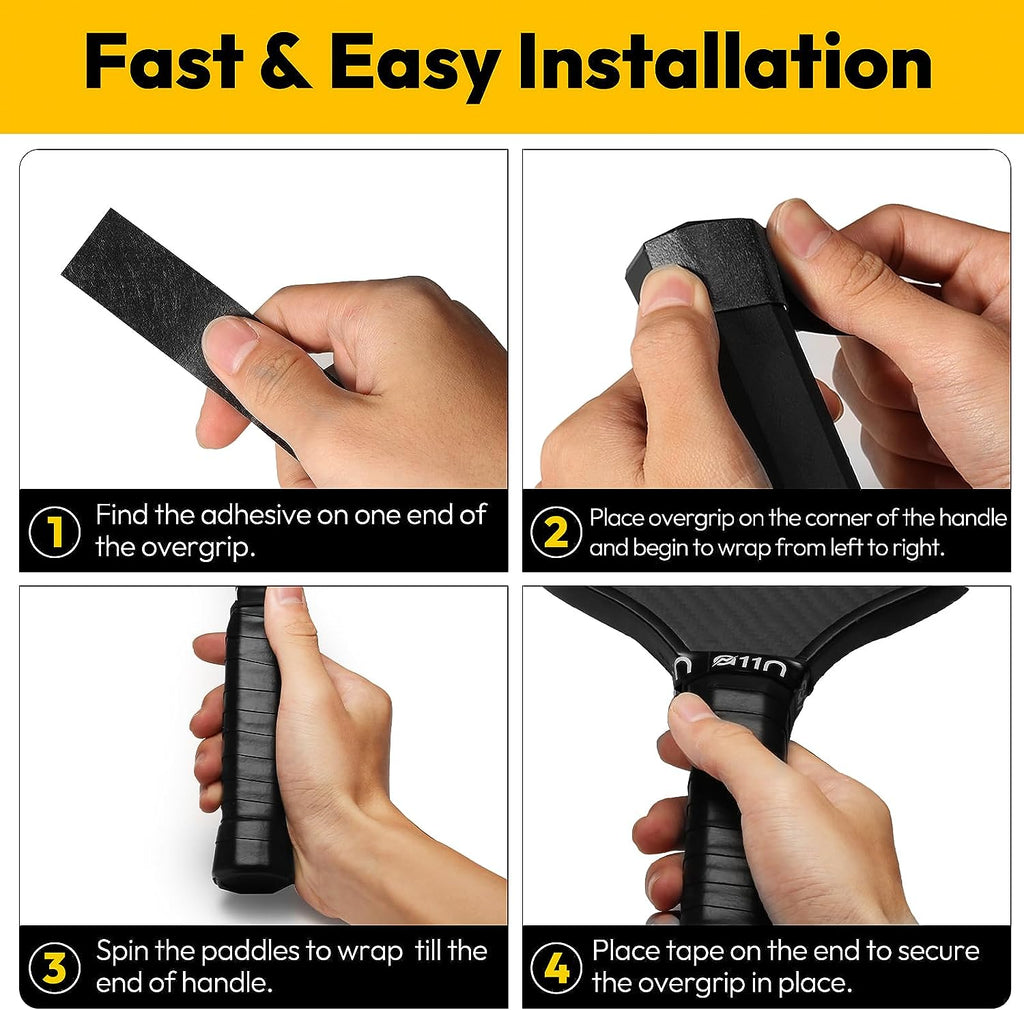 Fast & Easy Installation

1 Find the adhesive on one end of the overgrip.

2 Place overgrip on the corner of the handle and begin to wrap from left to right.

11

3 Spin the paddles to wrap till the end of handle.

4 Place tape on the end to secure the overgrip in place.